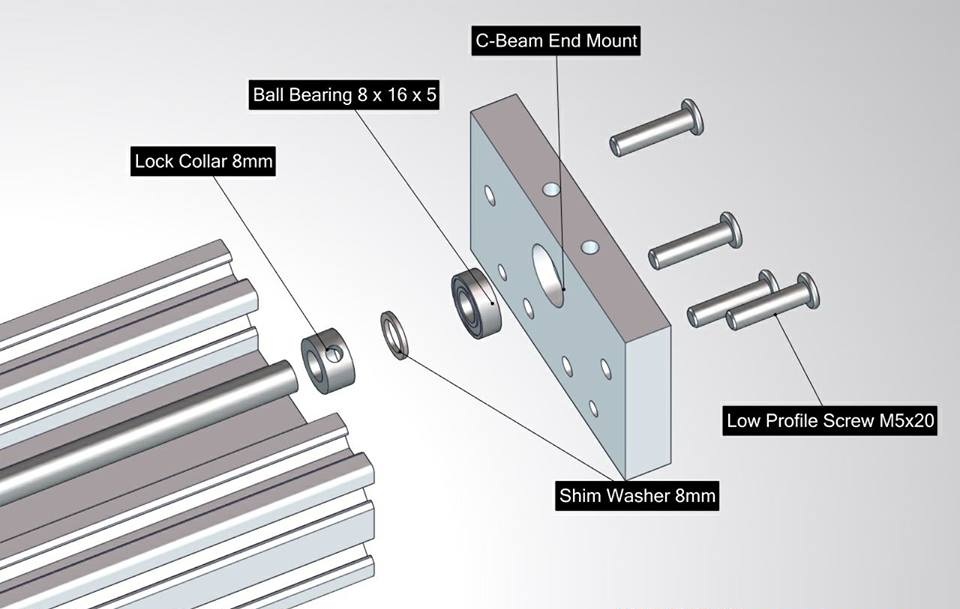 C-Beam End Mount

Ball Bearing 8 x 16 x 5

Lock Collar 8mm

Low Profile Screw M5x20

Shim Washer 8mm