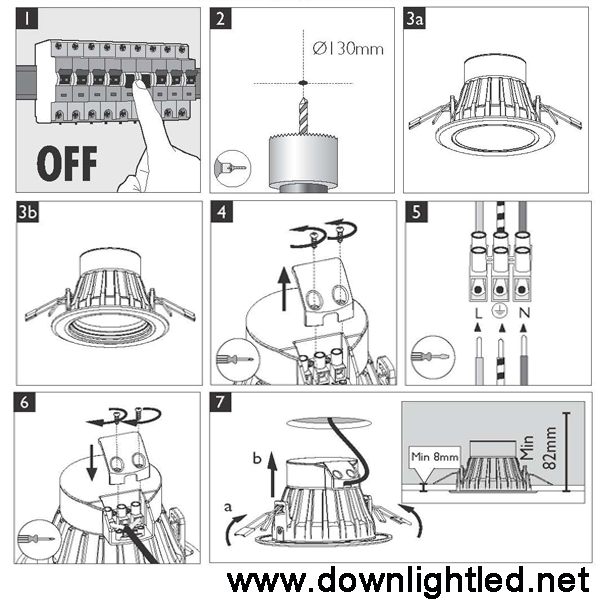 1

OFF

2

Ø130mm

3a

3b

4

5

L N

6

7

b

a

Min 8mm

Min 82mm

www.downlightled.net