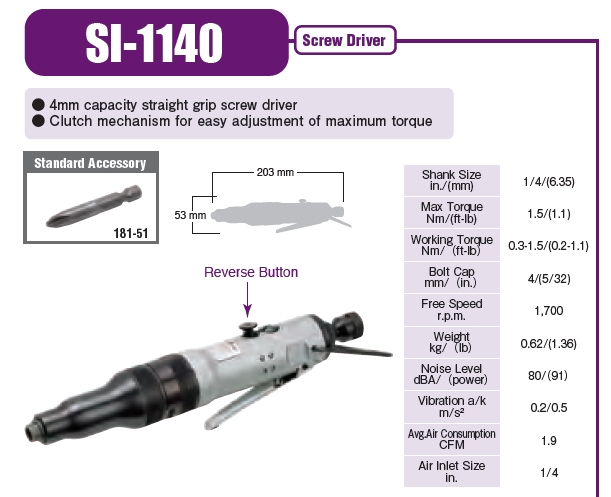 SI-1140

Screw Driver

● 4mm capacity straight grip screw driver
● Clutch mechanism for easy adjustment of maximum torque

Standard Accessory

181-51

203 mm

53 mm

Reverse Button

| Shank Size in./(mm) | 1/4/(6.35) |
|---|---|
| Max Torque Nm/(ft-lb) | 1.5/(1.1) |
| Working Torque Nm/ (ft-lb) | 0.3-1.5/(0.2-1.1) |
| Bolt Cap mm/ (in.) | 4/(5/32) |
| Free Speed r.p.m. | 1,700 |
| Weight kg/ (lb) | 0.62/(1.36) |
| Noise Level dBA/ (power) | 80/(91) |
| Vibration a/k m/s² | 0.2/0.5 |
| Avg.Air Consumption CFM | 1.9 |
| Air Inlet Size in. | 1/4 |